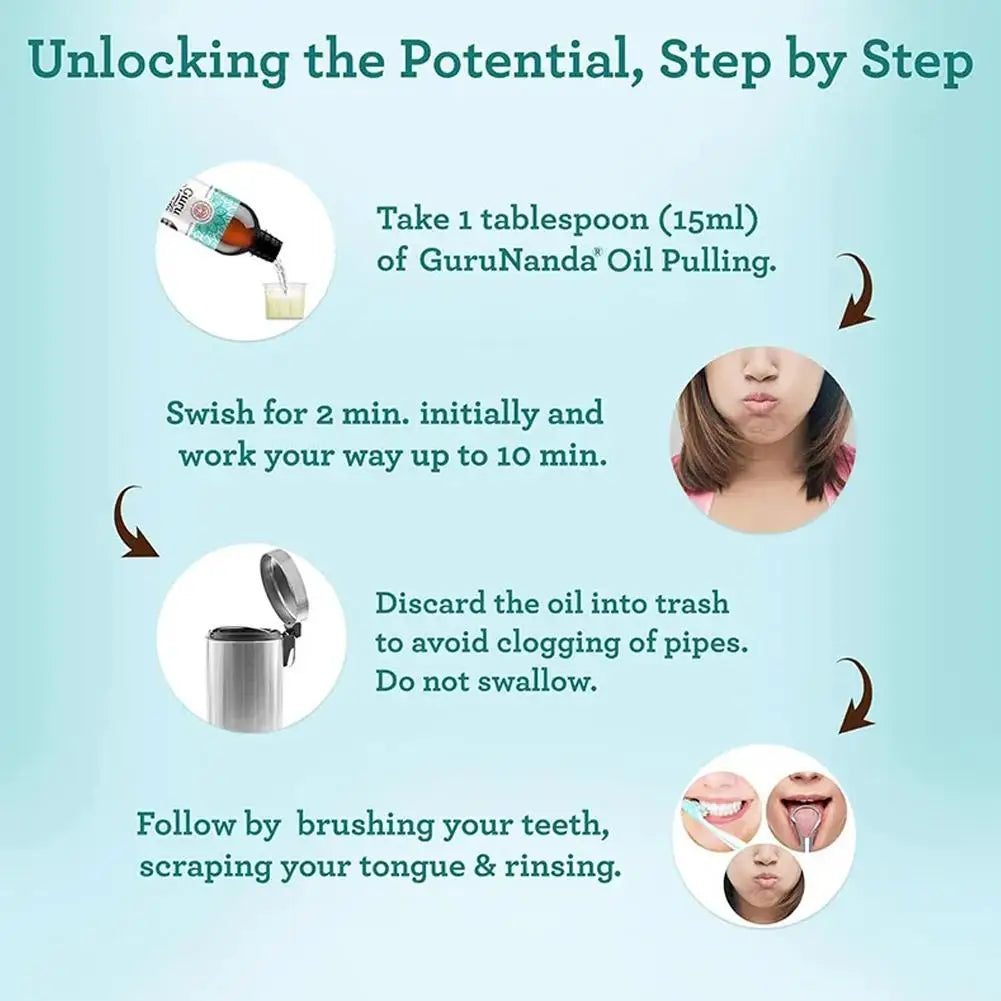 Unlocking the Potential, Step by Step

Take 1 tablespoon (15ml) of GuruNanda® Oil Pulling.

Swish for 2 min. initially and work your way up to 10 min.

Discard the oil into trash to avoid clogging of pipes. Do not swallow.

Follow by brushing your teeth, scraping your tongue & rinsing.