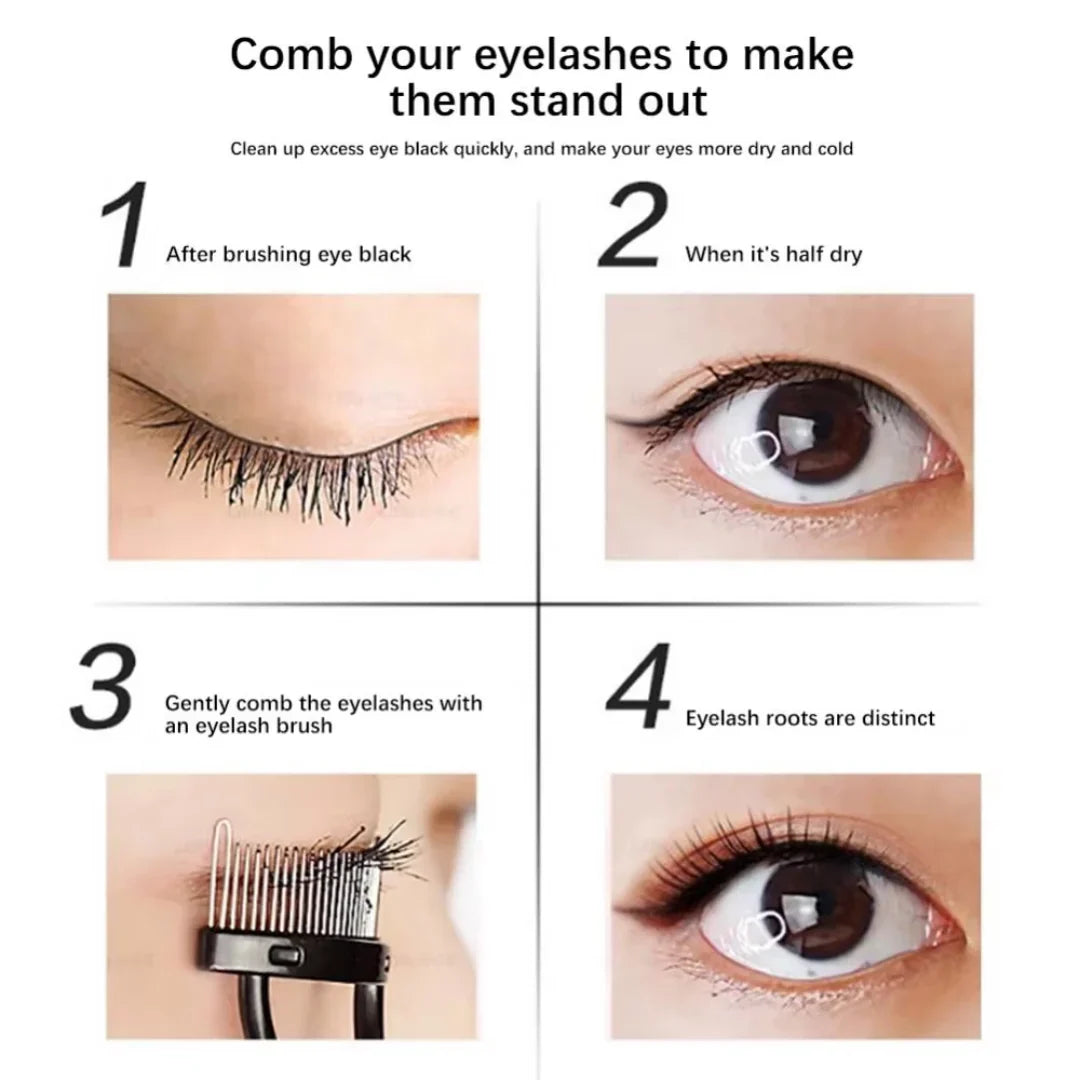 Comb your eyelashes to make them stand out

Clean up excess eye black quickly, and make your eyes more dry and cold

1 After brushing eye black

2 When it's half dry

3 Gently comb the eyelashes with an eyelash brush

4 Eyelash roots are distinct